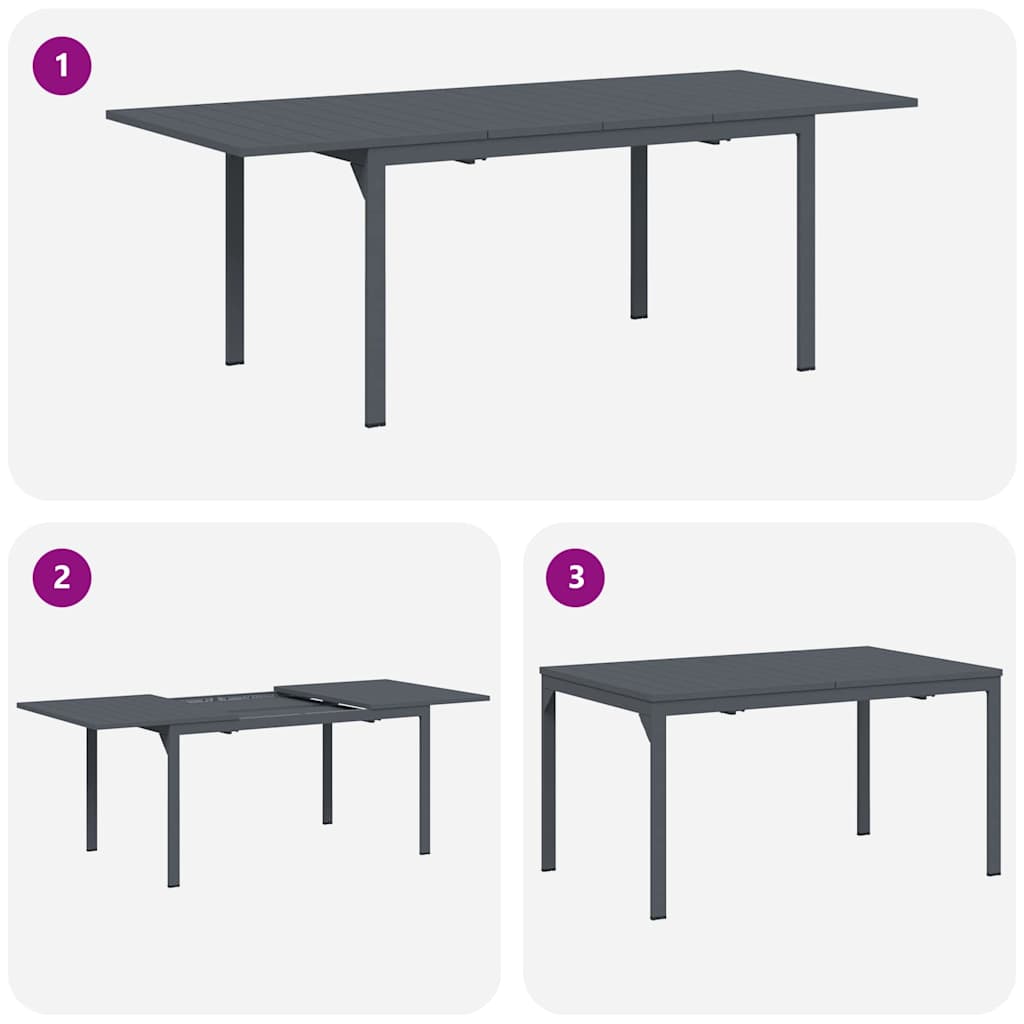 1

2

3