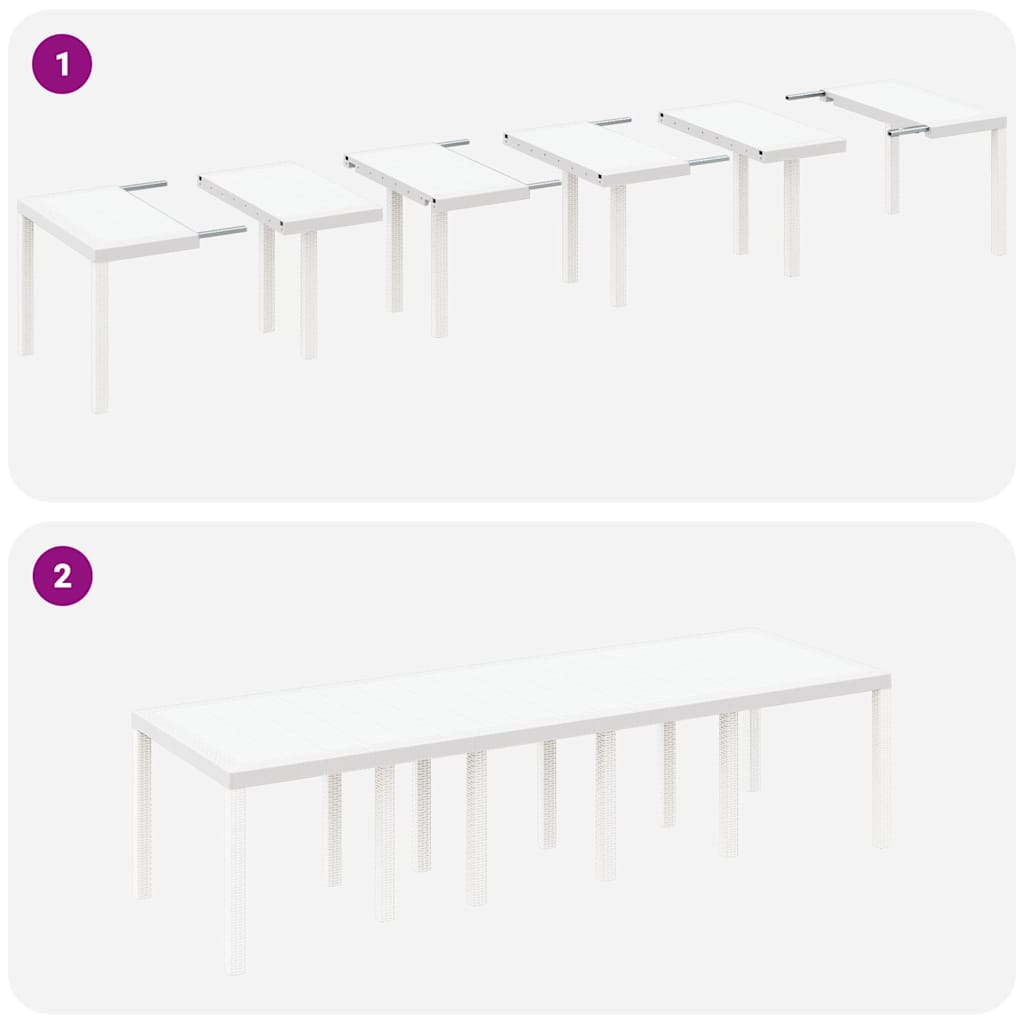 1

2