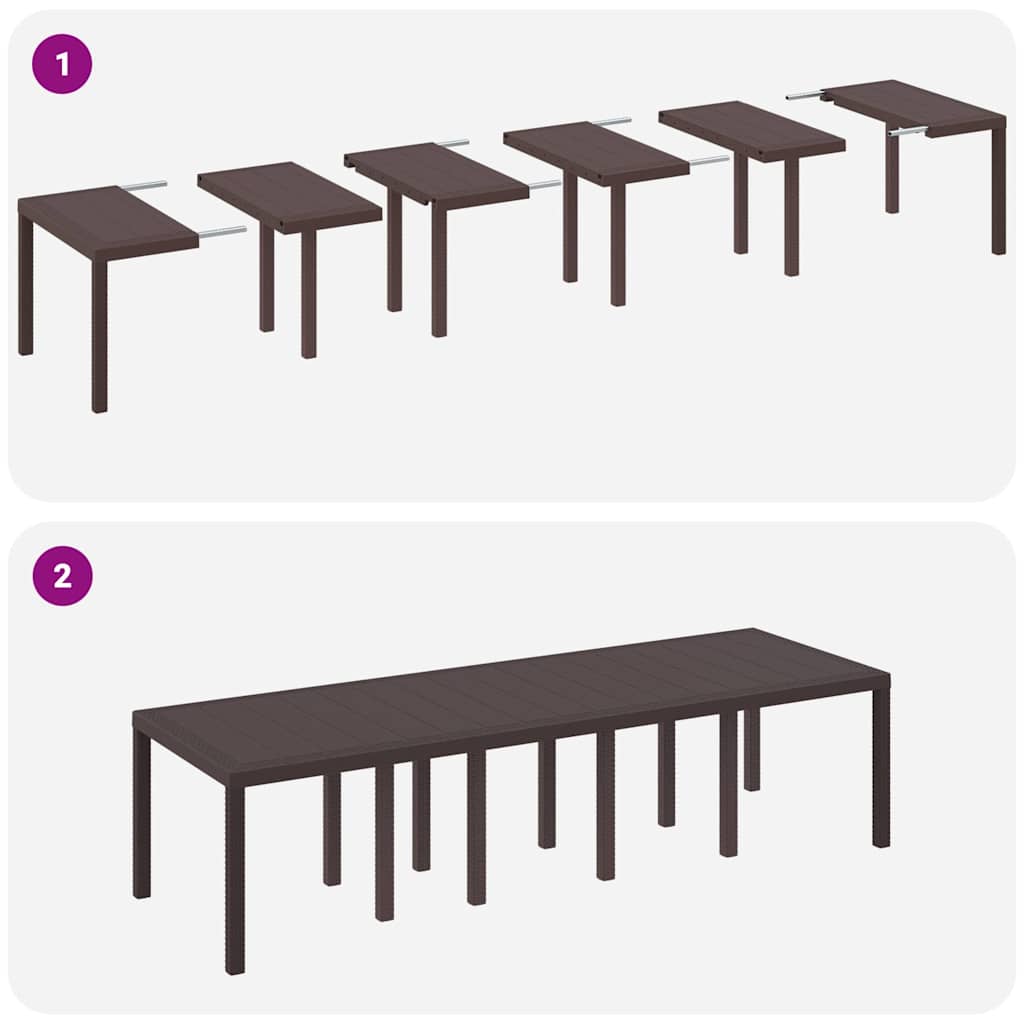 1

2