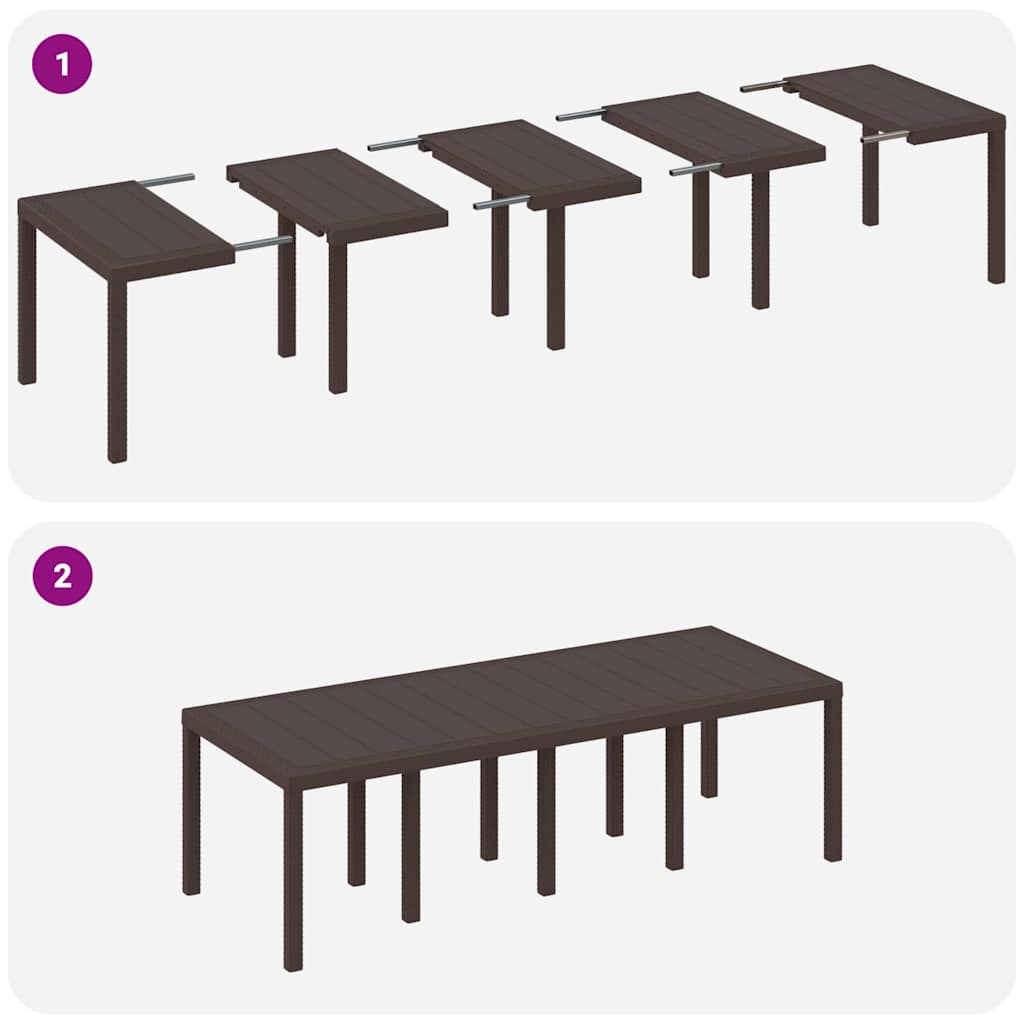 1

2