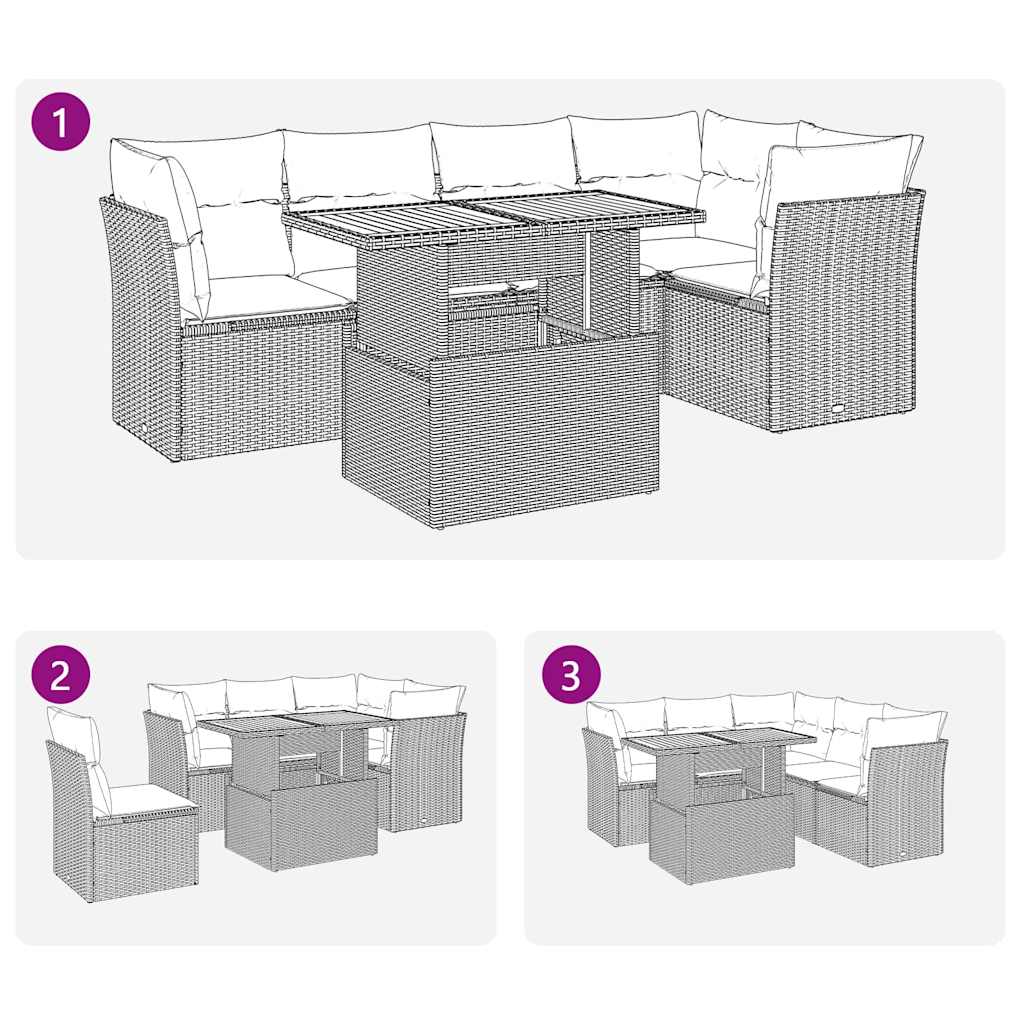 1

2

3