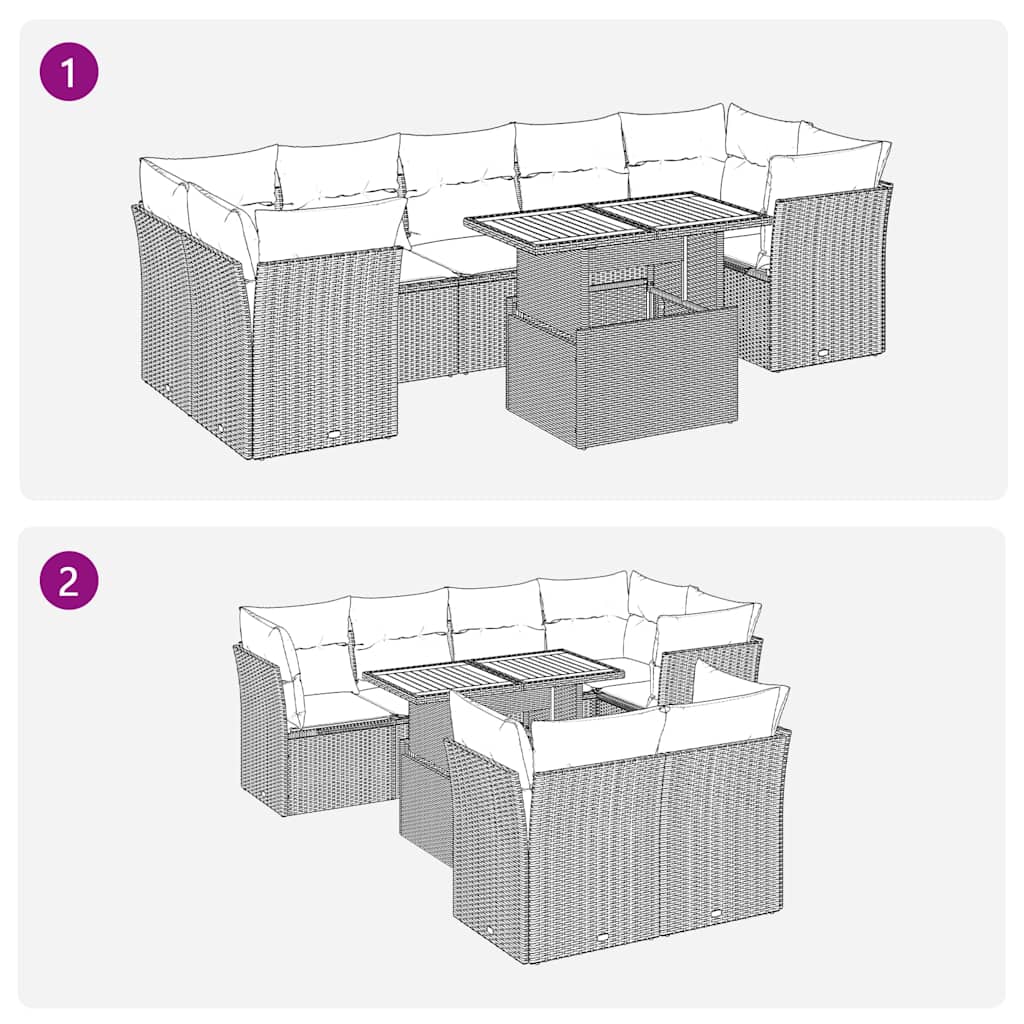 1

2