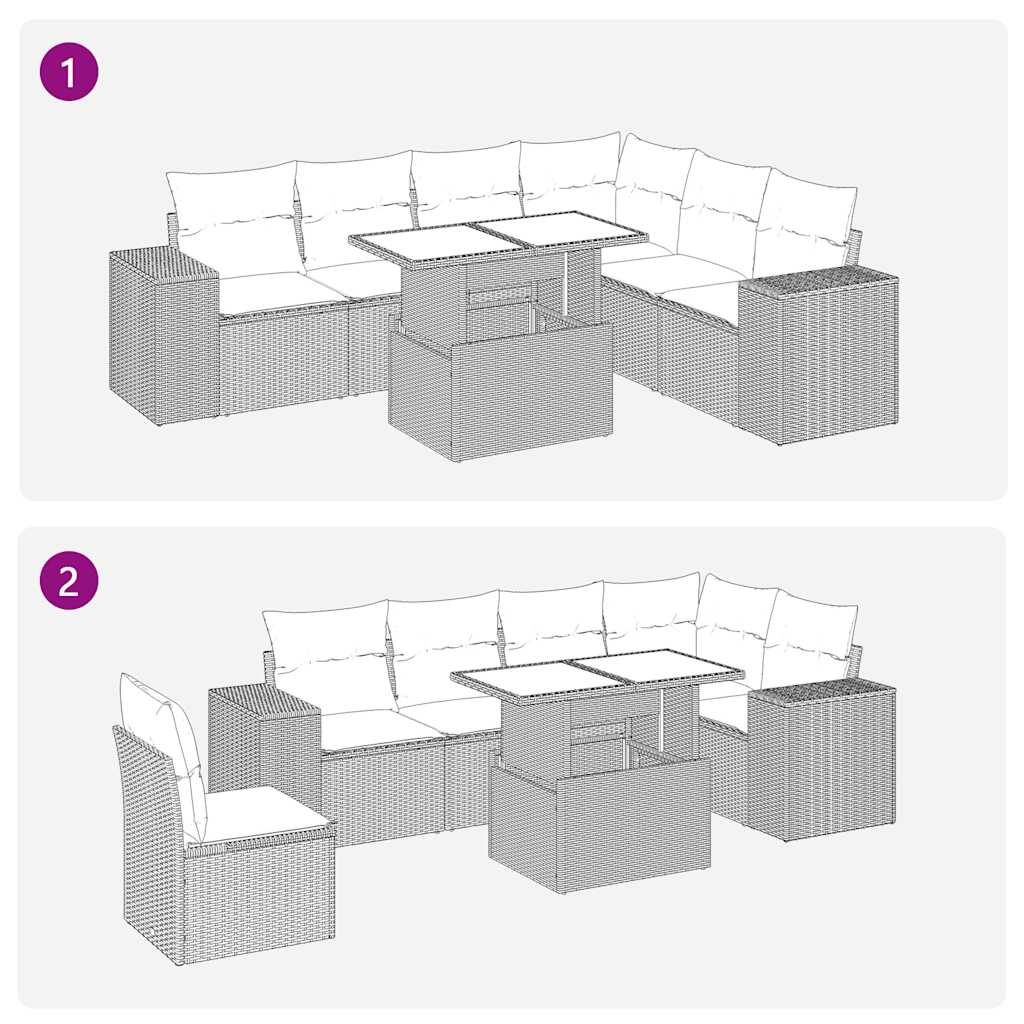 1

2