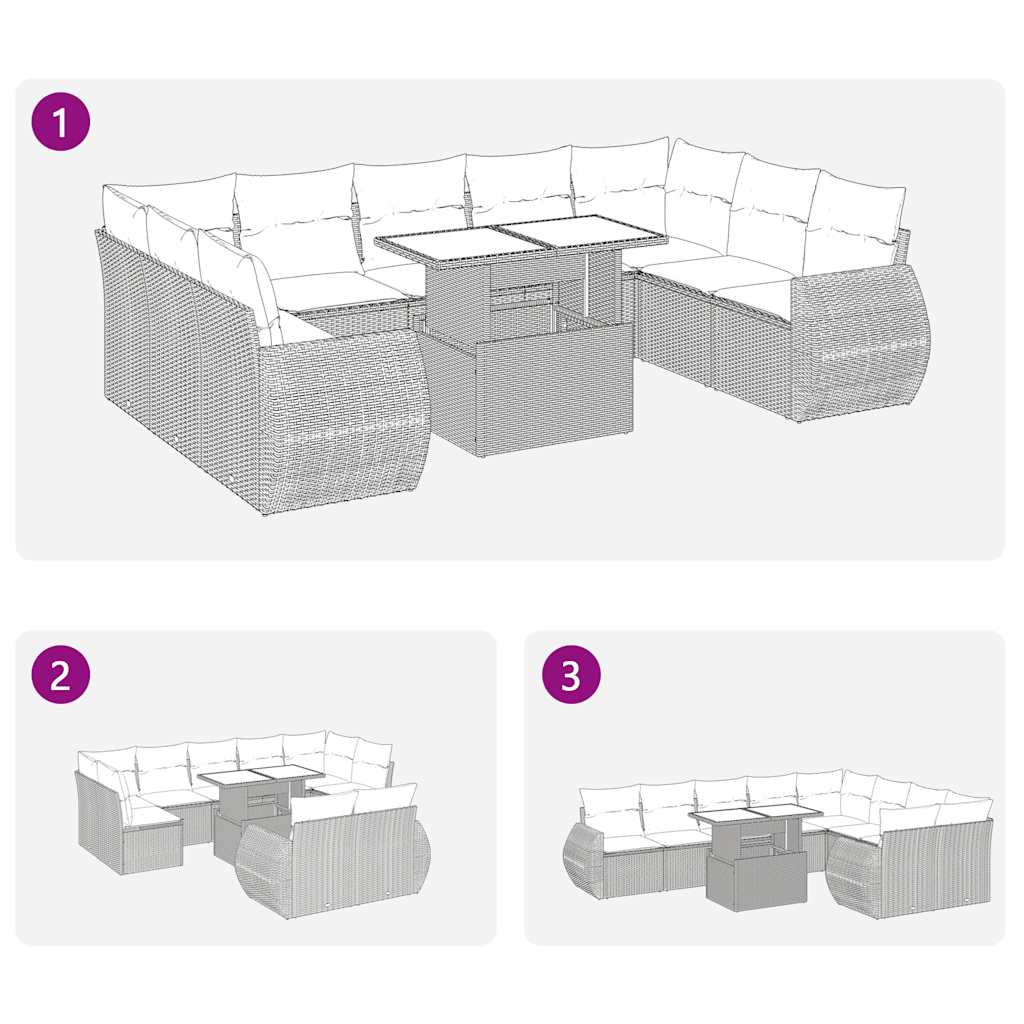 1

2

3