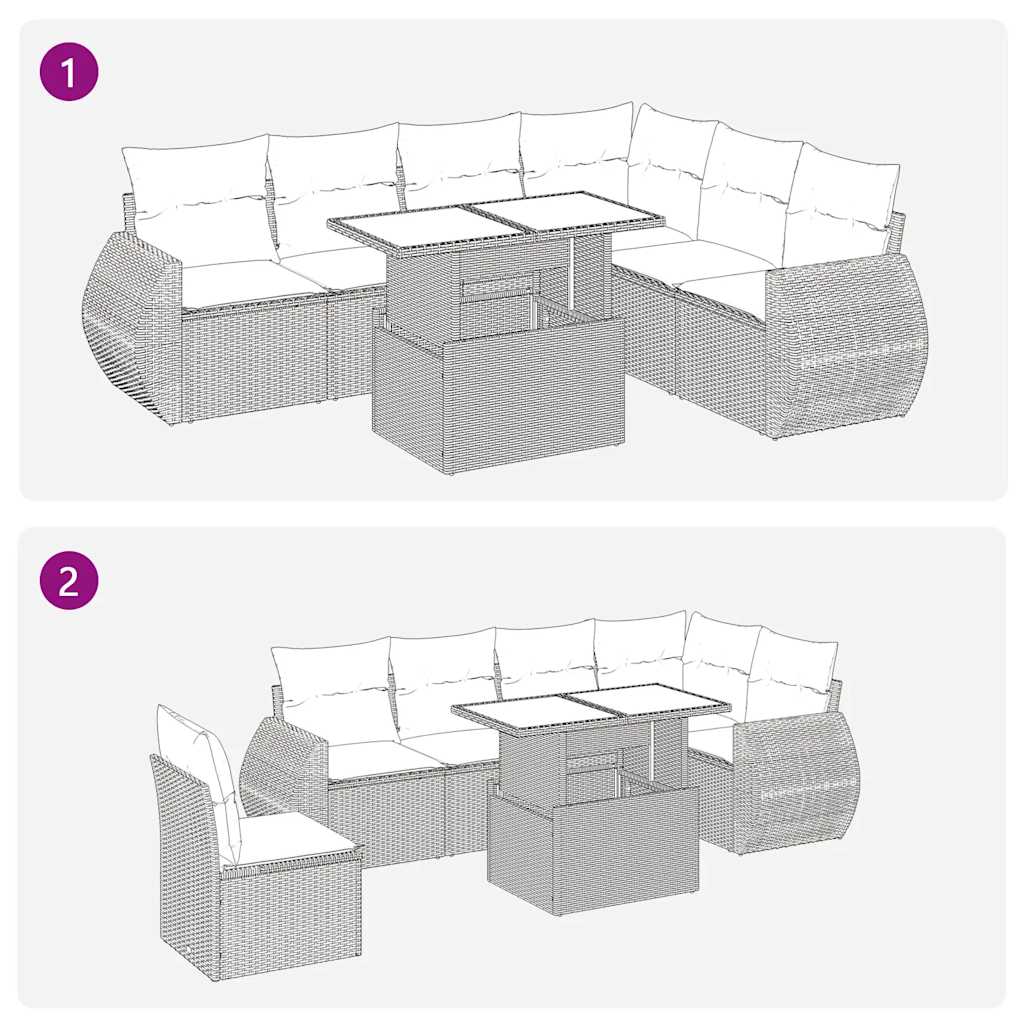 1

2