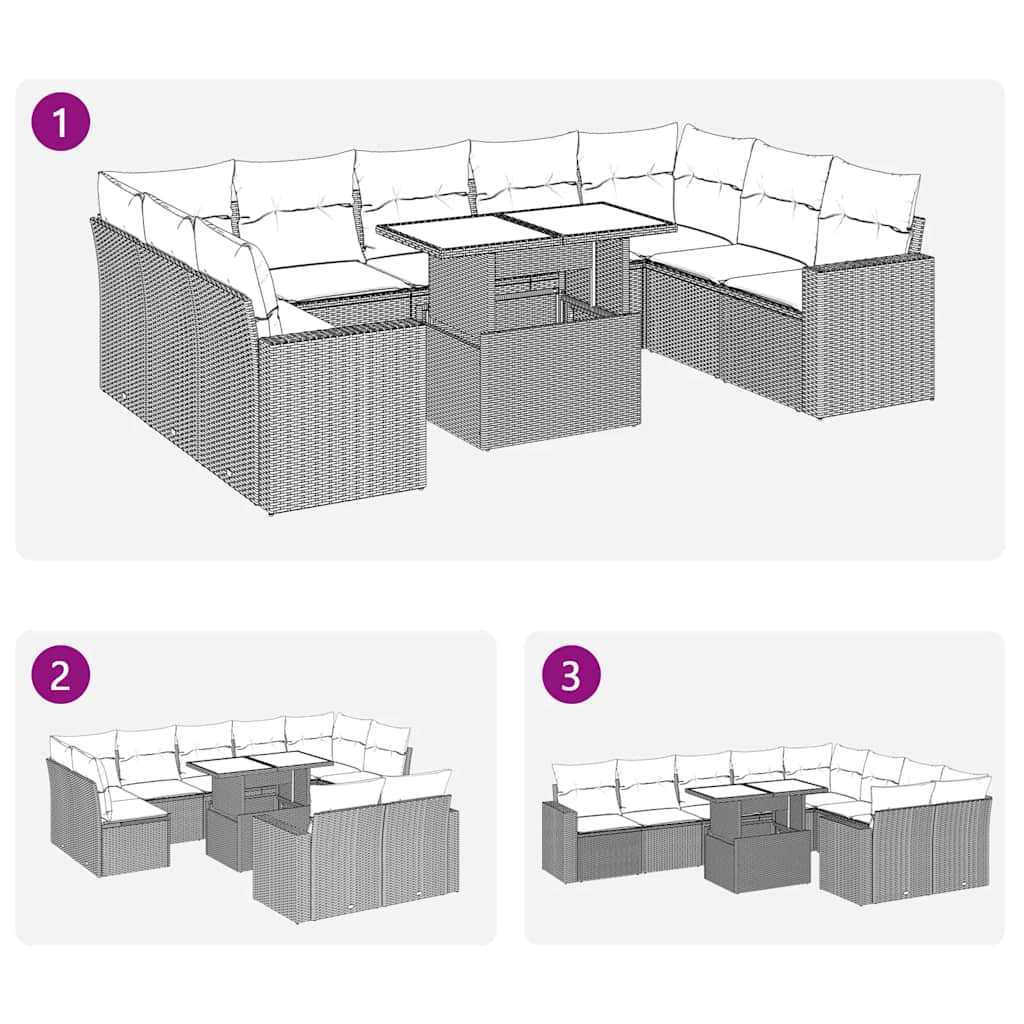 1

2

3