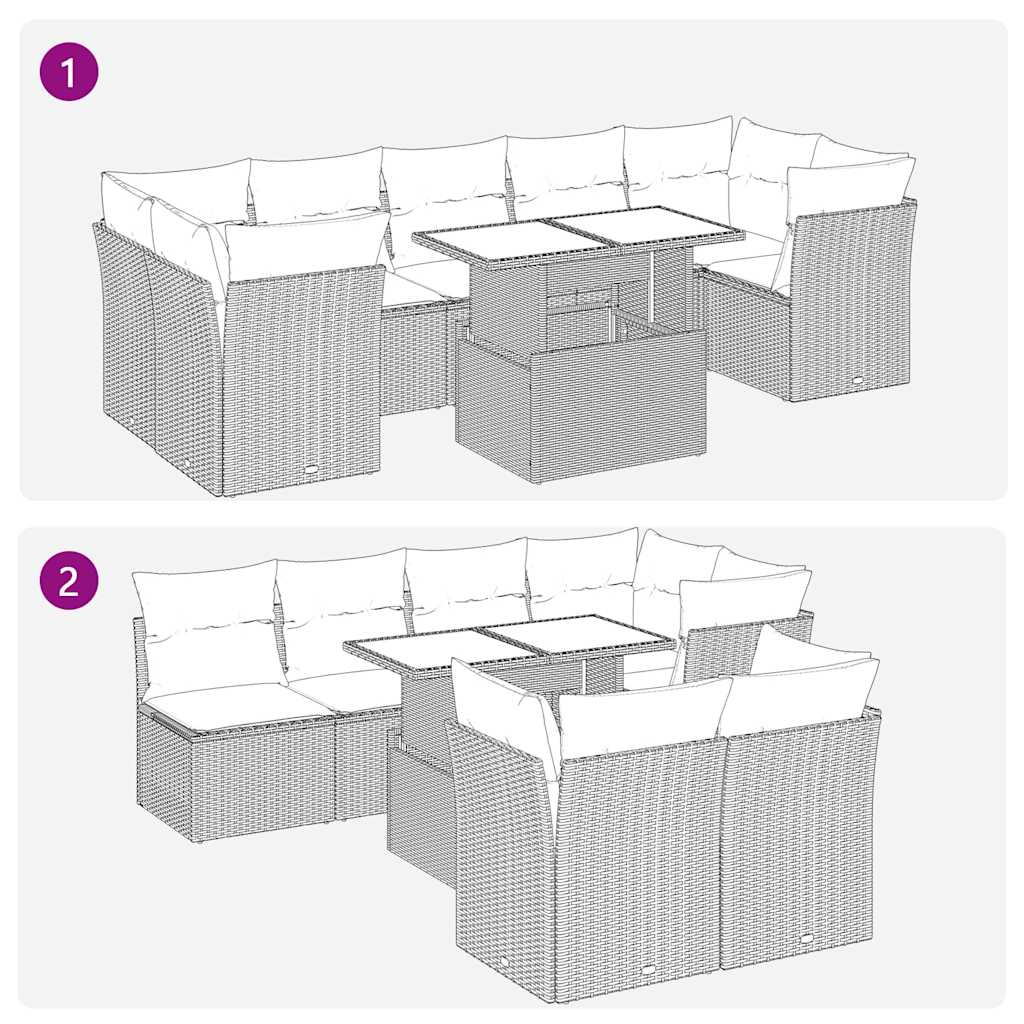 1

2