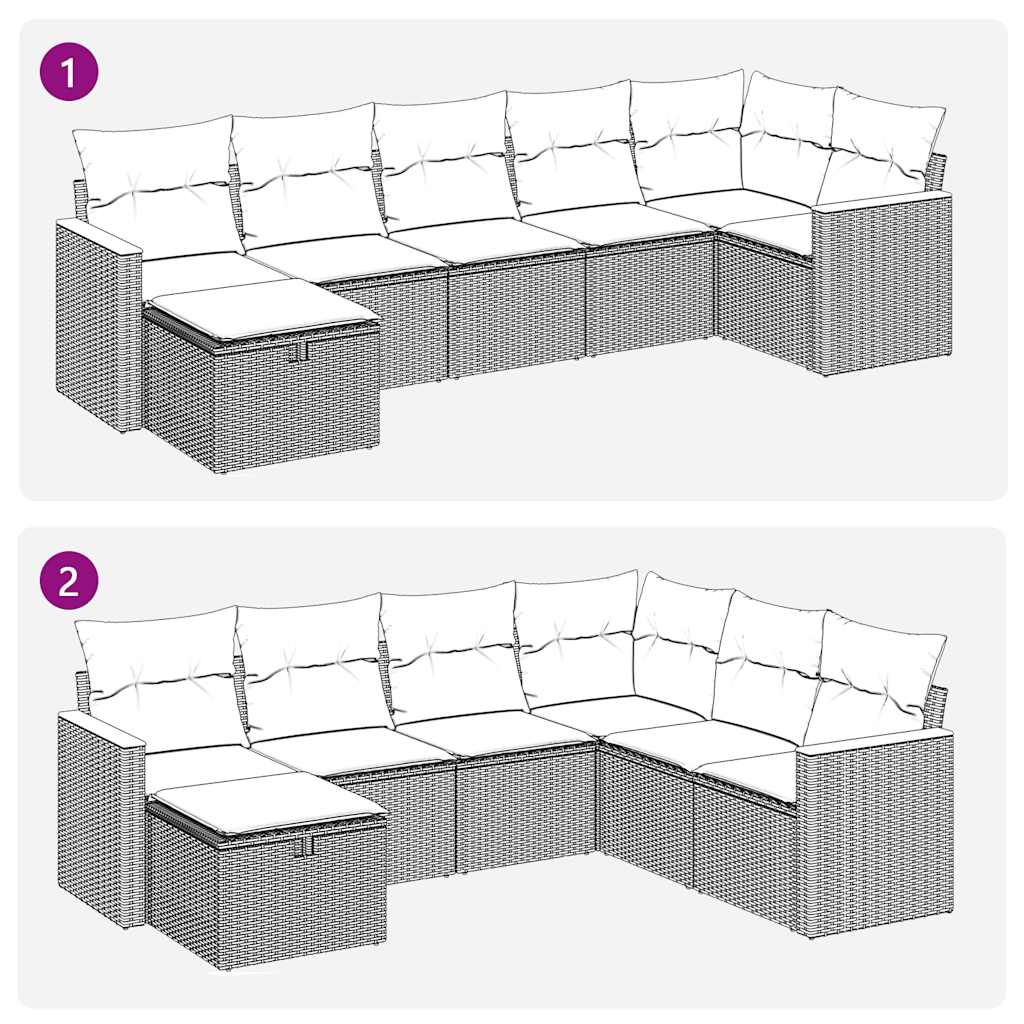 1

2