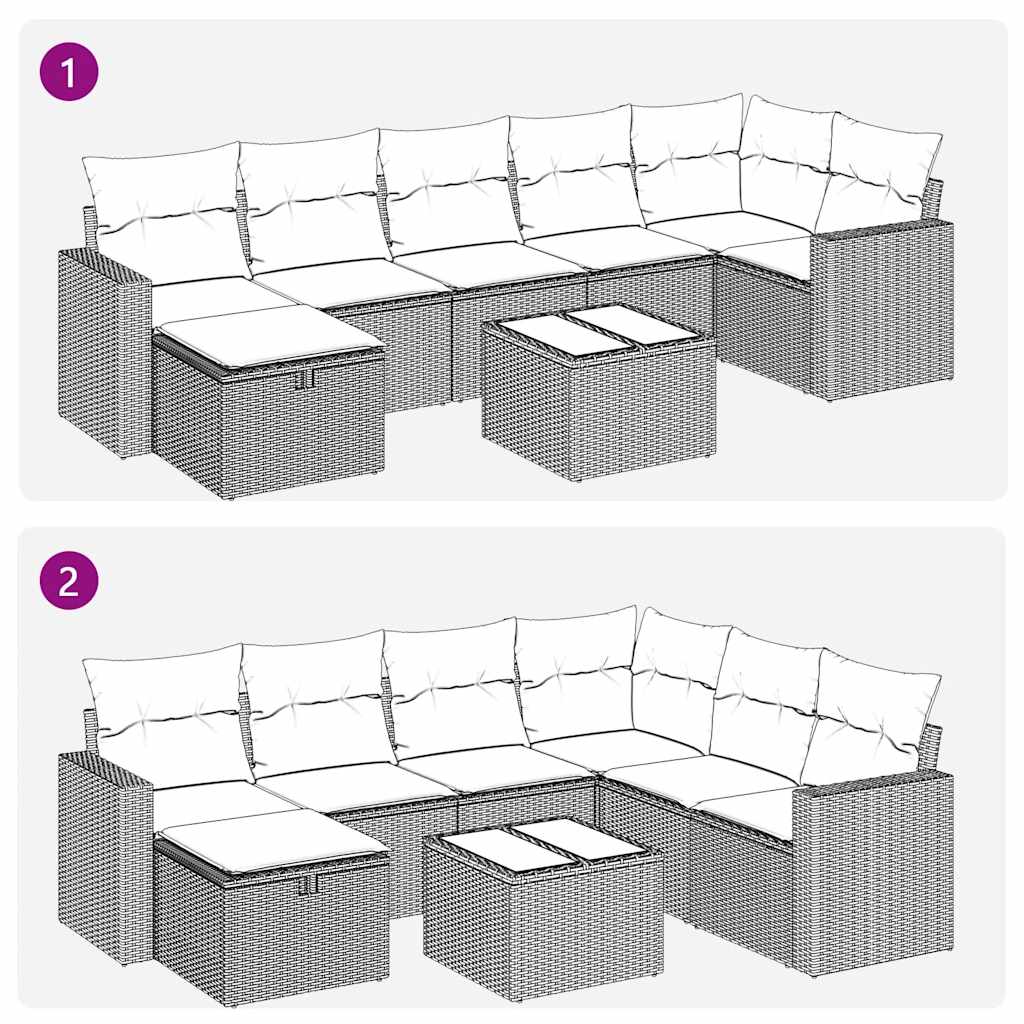 1

2