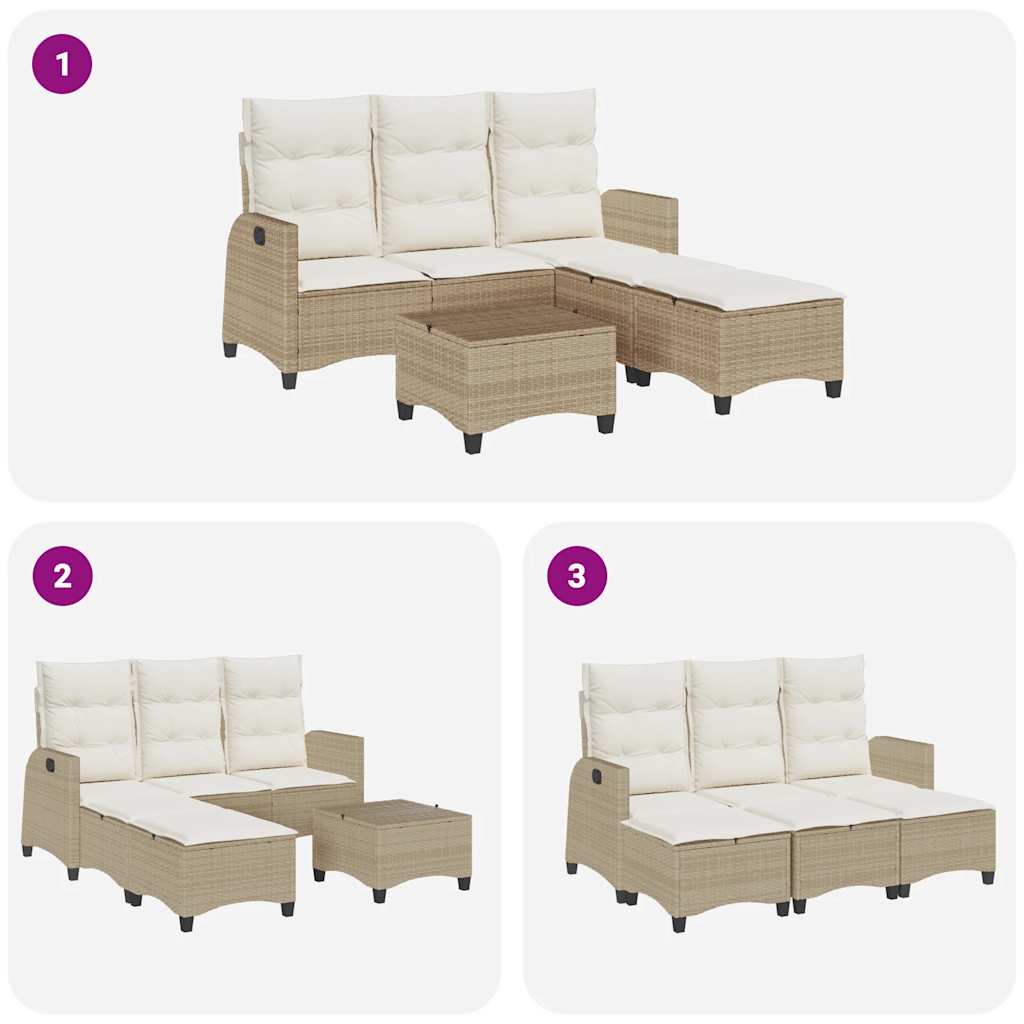 1

2

3