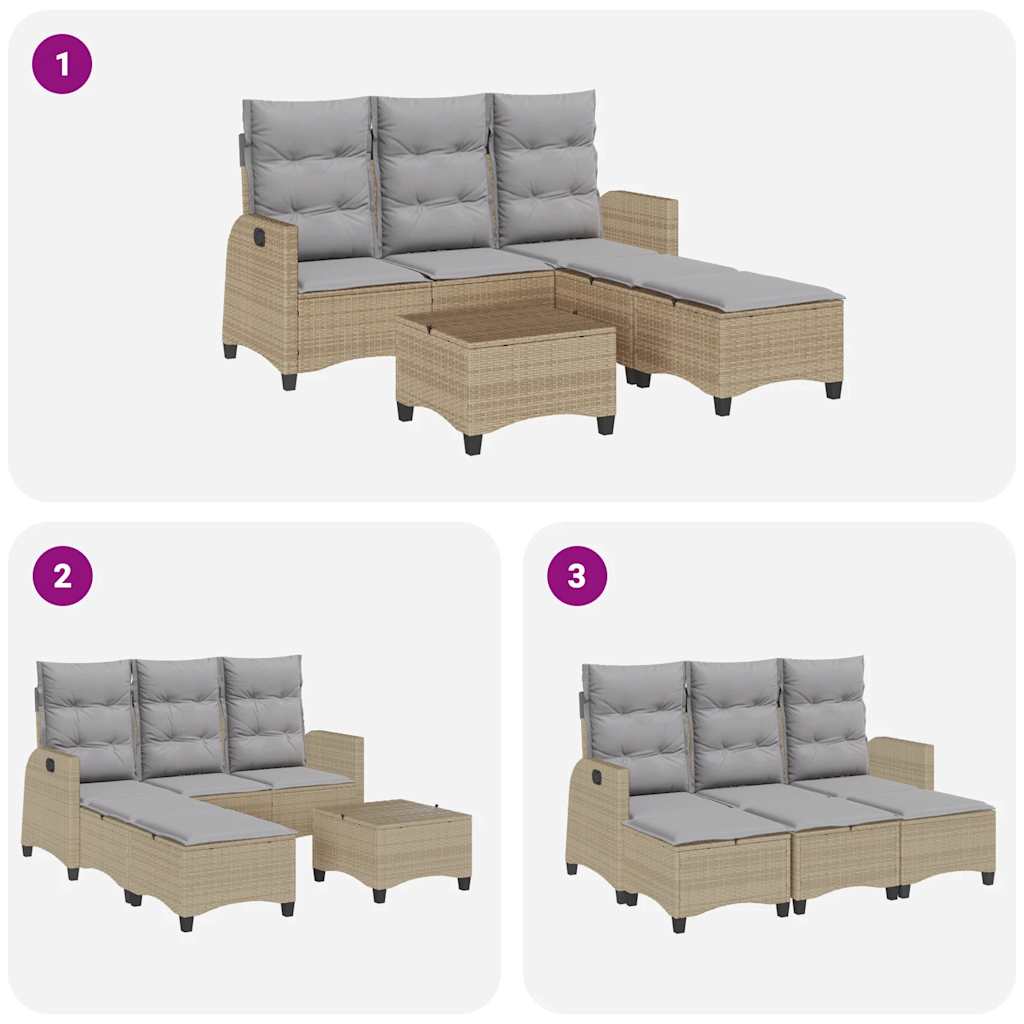 1

2

3