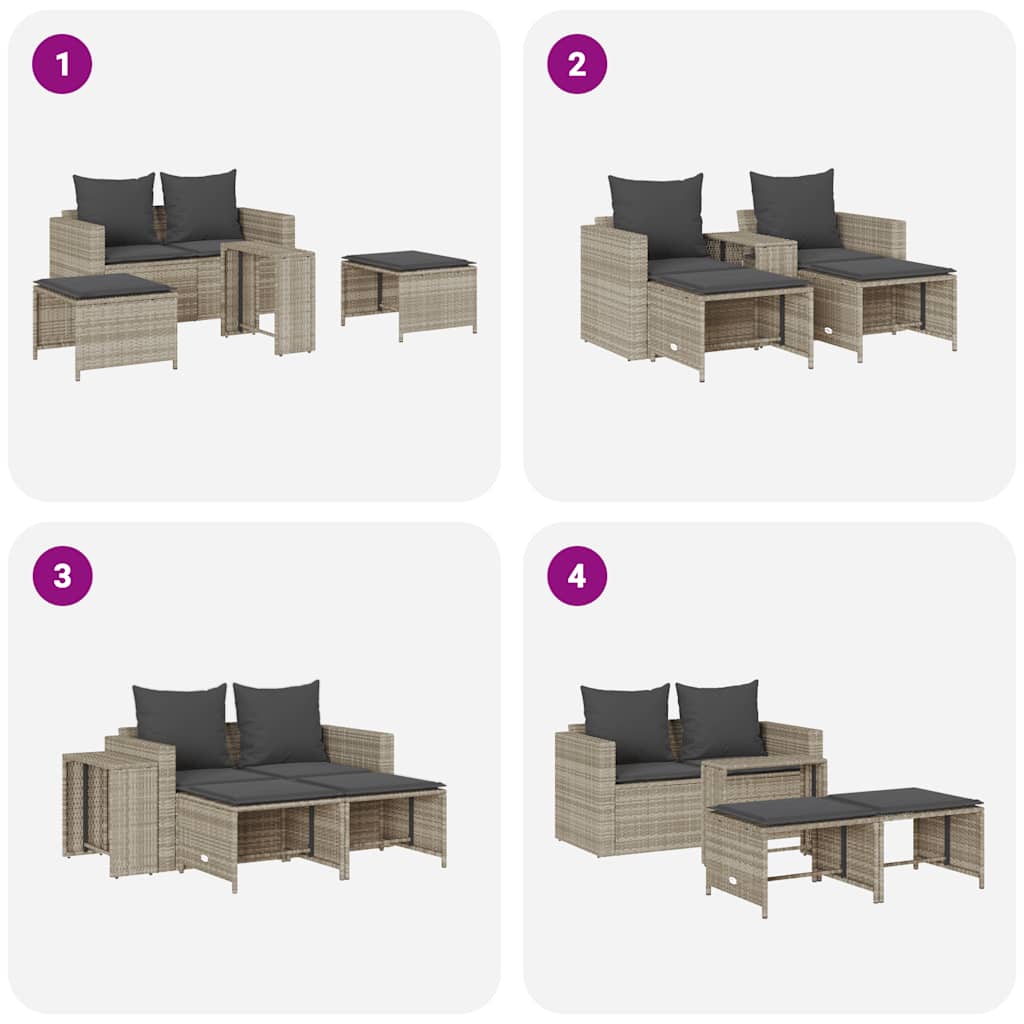 1

2

3

4