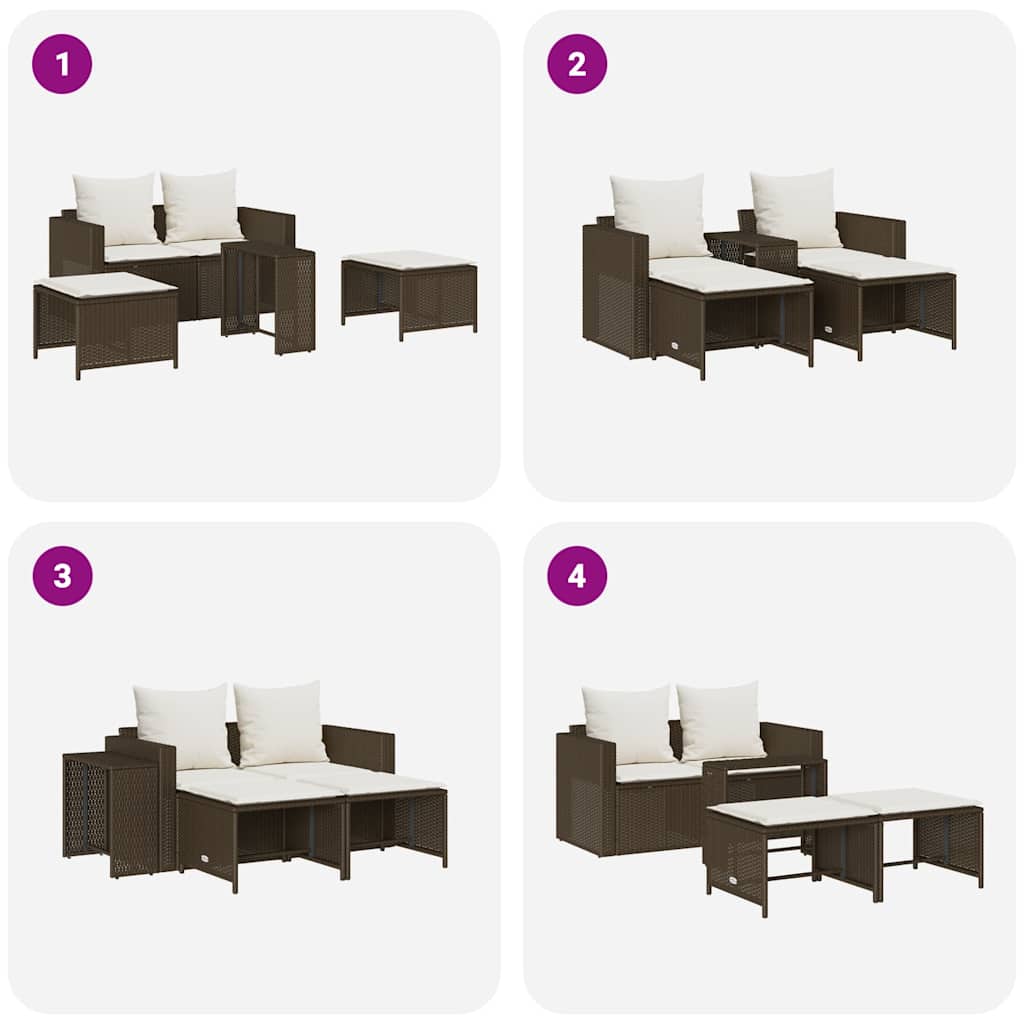 1

2

3

4