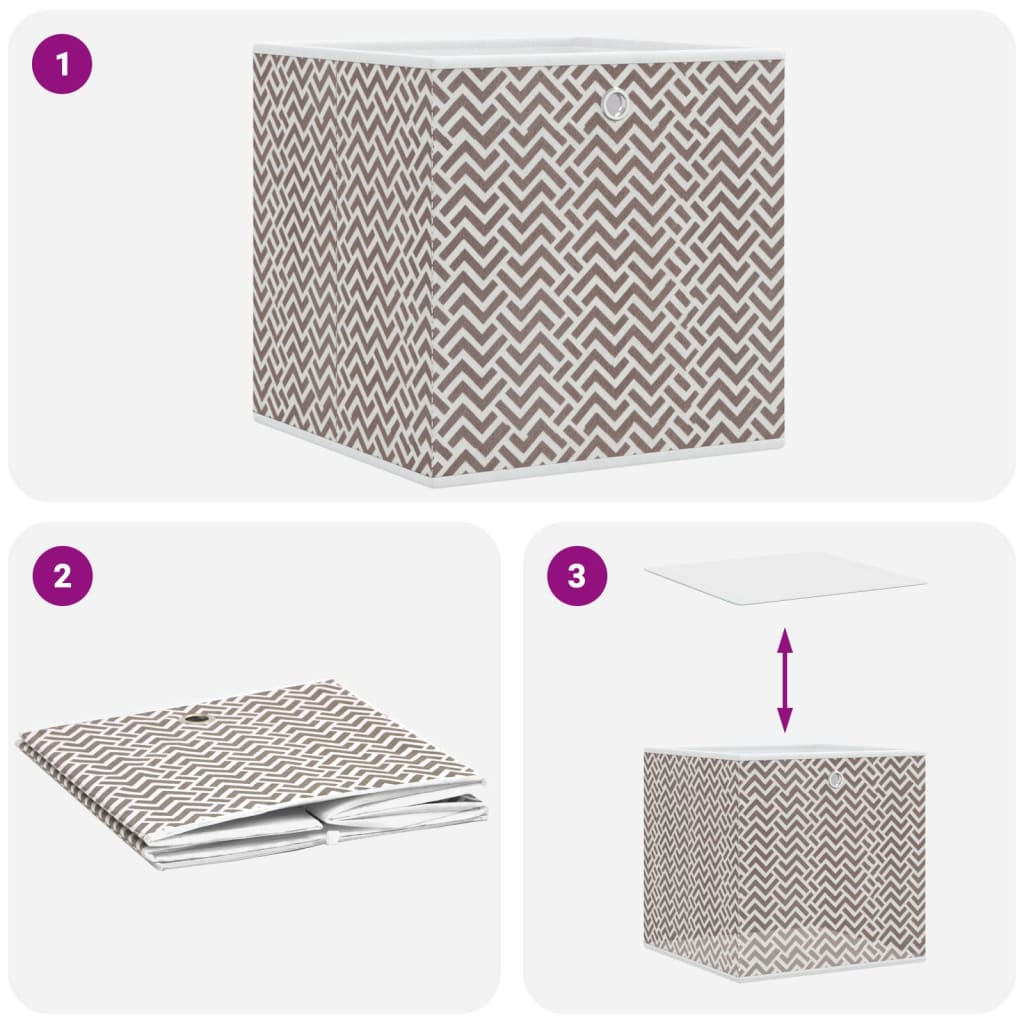 1

2

3