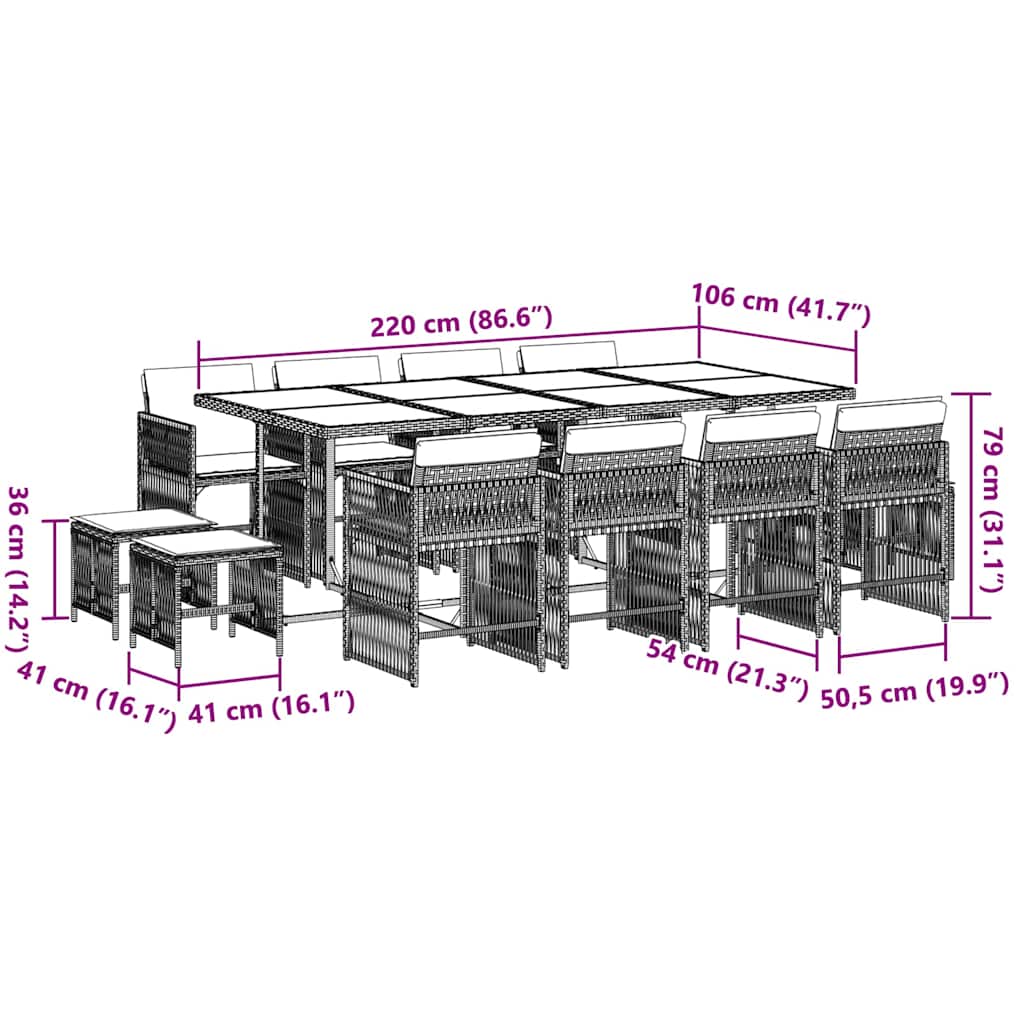 220 cm (86.6″)

106 cm (41.7″)

79 cm (31.1″)

36 cm (14.2″)

41 cm (16.1″)

41 cm (16.1″)

54 cm (21.3″)

50,5 cm (19.9″)